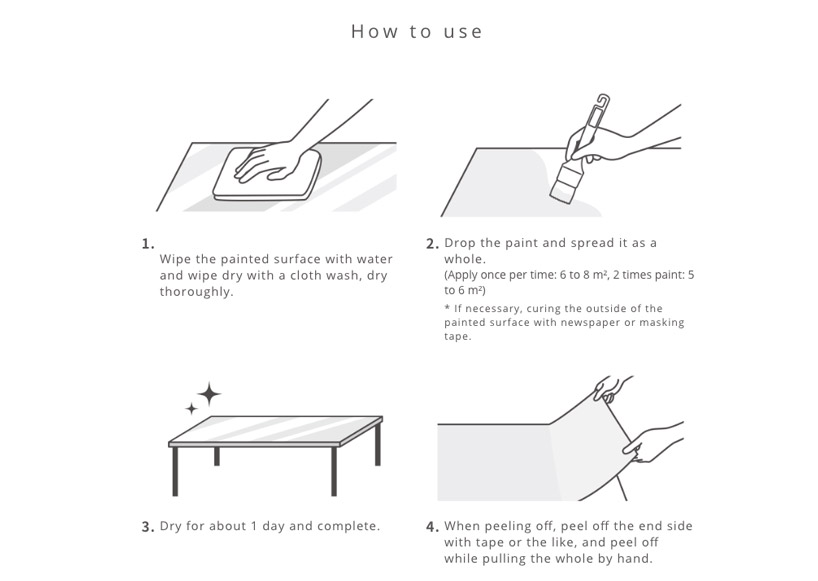 How to use

1.
Wipe the painted surface with water and wipe dry with a cloth wash, dry thoroughly.

2. Drop the paint and spread it as a whole.
(Apply once per time: 6 to 8 $m^2$, 2 times paint: 5 to 6 $m^2$)
* If necessary, curing the outside of the painted surface with newspaper or masking tape.

3. Dry for about 1 day and complete.

4. When peeling off, peel off the end side with tape or the like, and peel off while pulling the whole by hand.